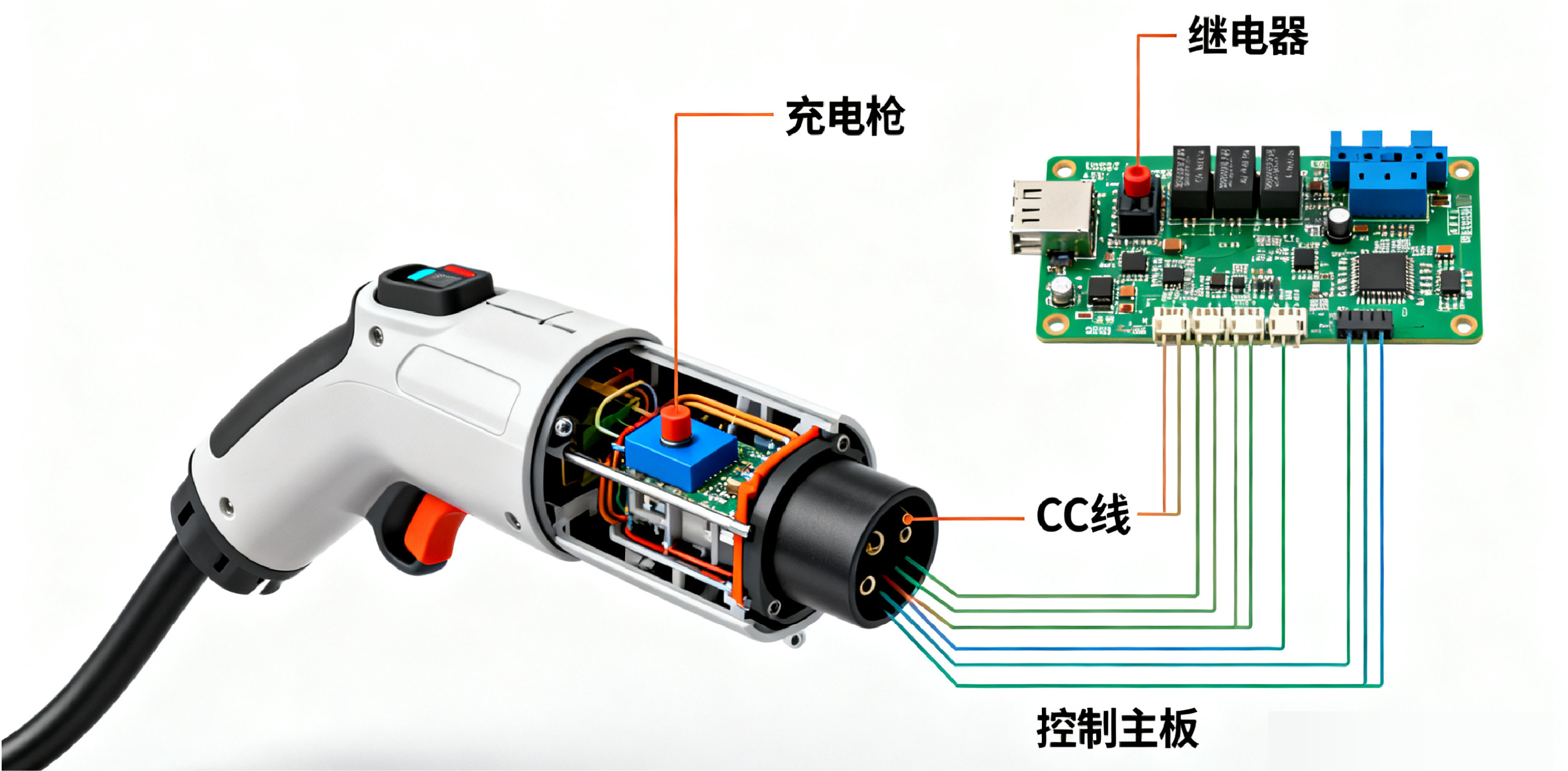 继电器

充电枪

CC线

控制主板